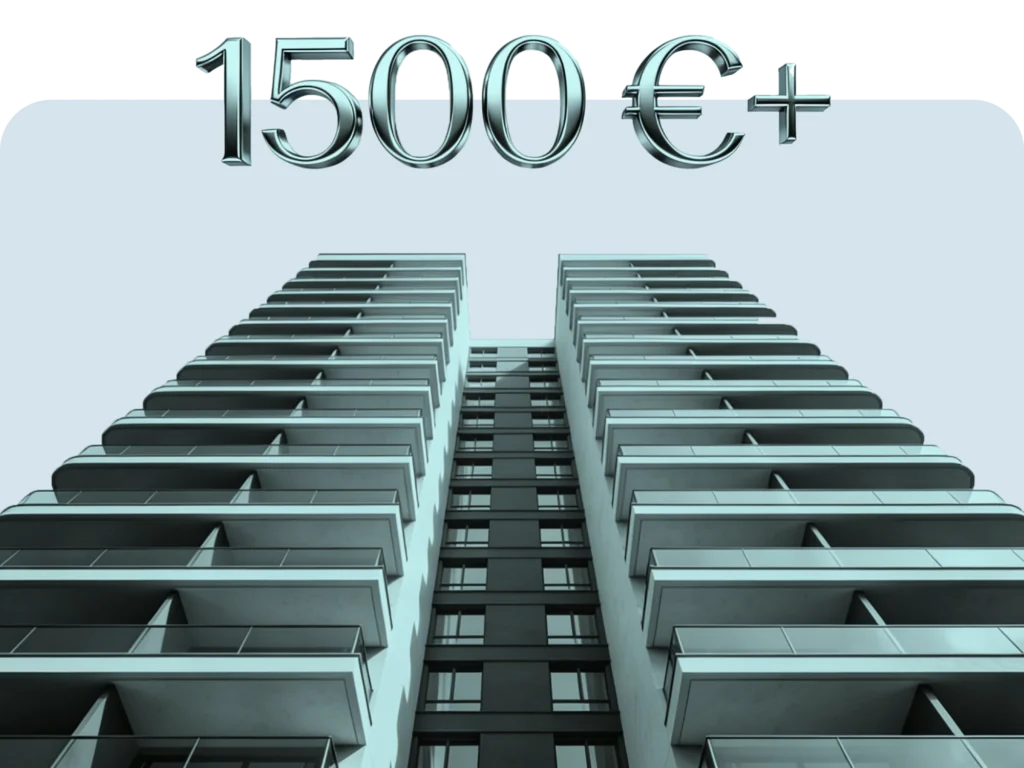 1500 €+